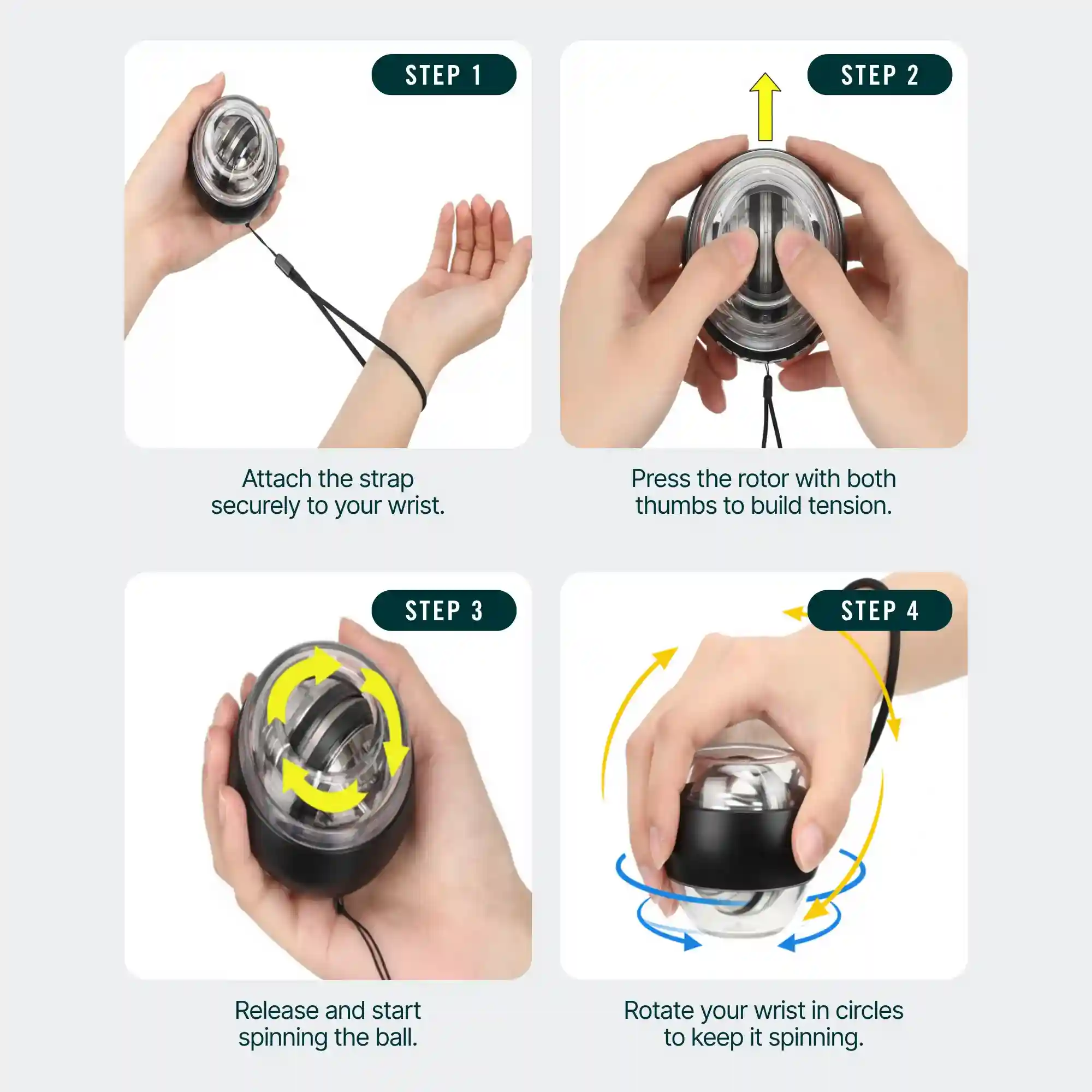 STEP 1

Attach the strap securely to your wrist.

STEP 2

Press the rotor with both thumbs to build tension.

STEP 3

Release and start spinning the ball.

STEP 4

Rotate your wrist in circles to keep it spinning.